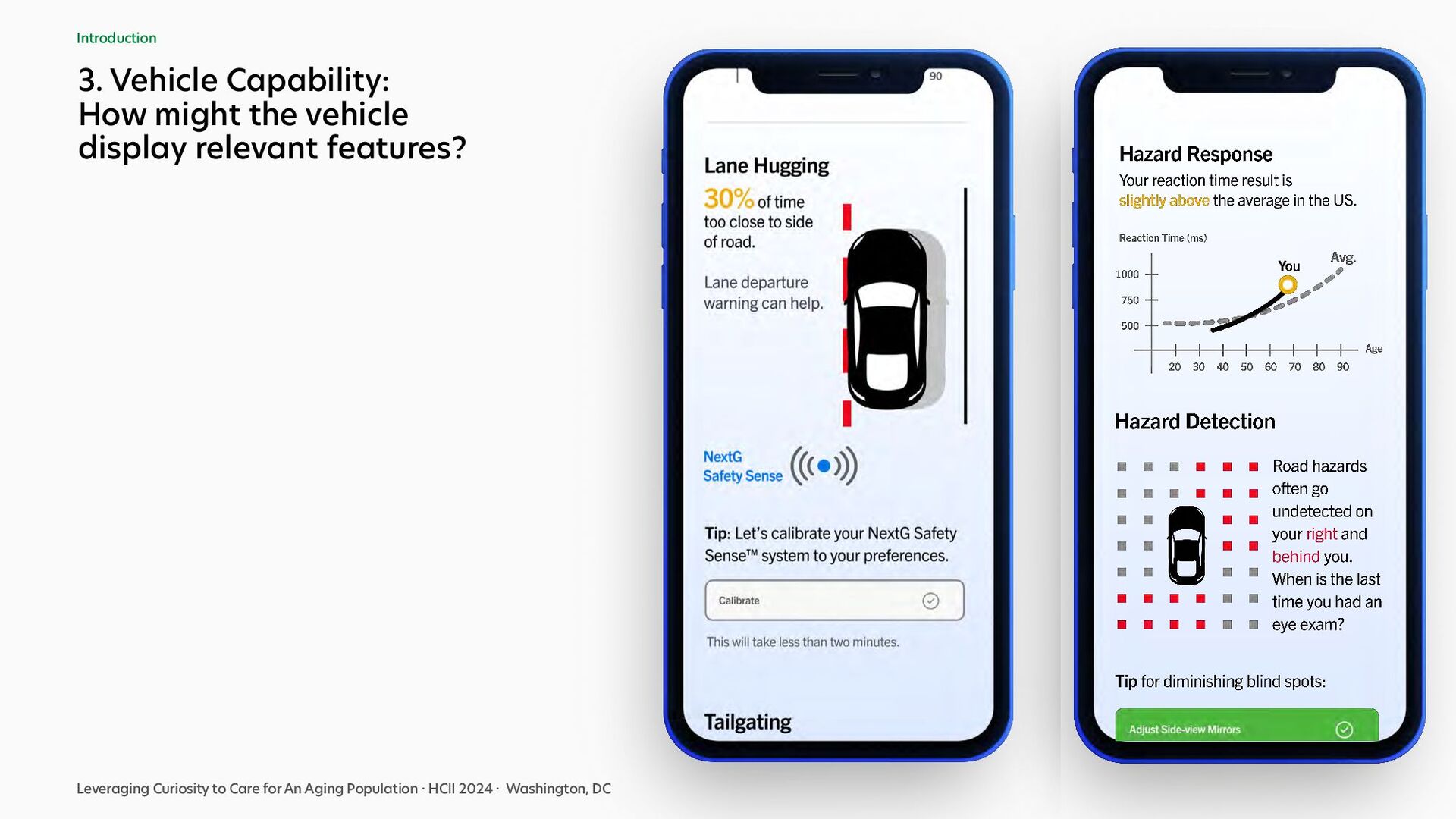 Introduction

3. Vehicle Capability: How might the vehicle display relevant features?

90

Lane Hugging

30% of time too close to side of road.

Lane departure warning can help.

NextG Safety Sense

Tip: Let's calibrate your NextG Safety Sense™ system to your preferences.

Calibrate

This will take less than two minutes.

Tailgating

Hazard Response

Your reaction time result is slightly above the average in the US.

Reaction Time (ms)

1000
750
500

You
Avg.

Age
20 30 40 50 60 70 80 90

Hazard Detection

Road hazards often go undetected on your right and behind you. When is the last time you had an eye exam?

Tip for diminishing blind spots:

Adjust Side-view Mirrors

Leveraging Curiosity to Care for An Aging Population · HCII 2024 · Washington, DC