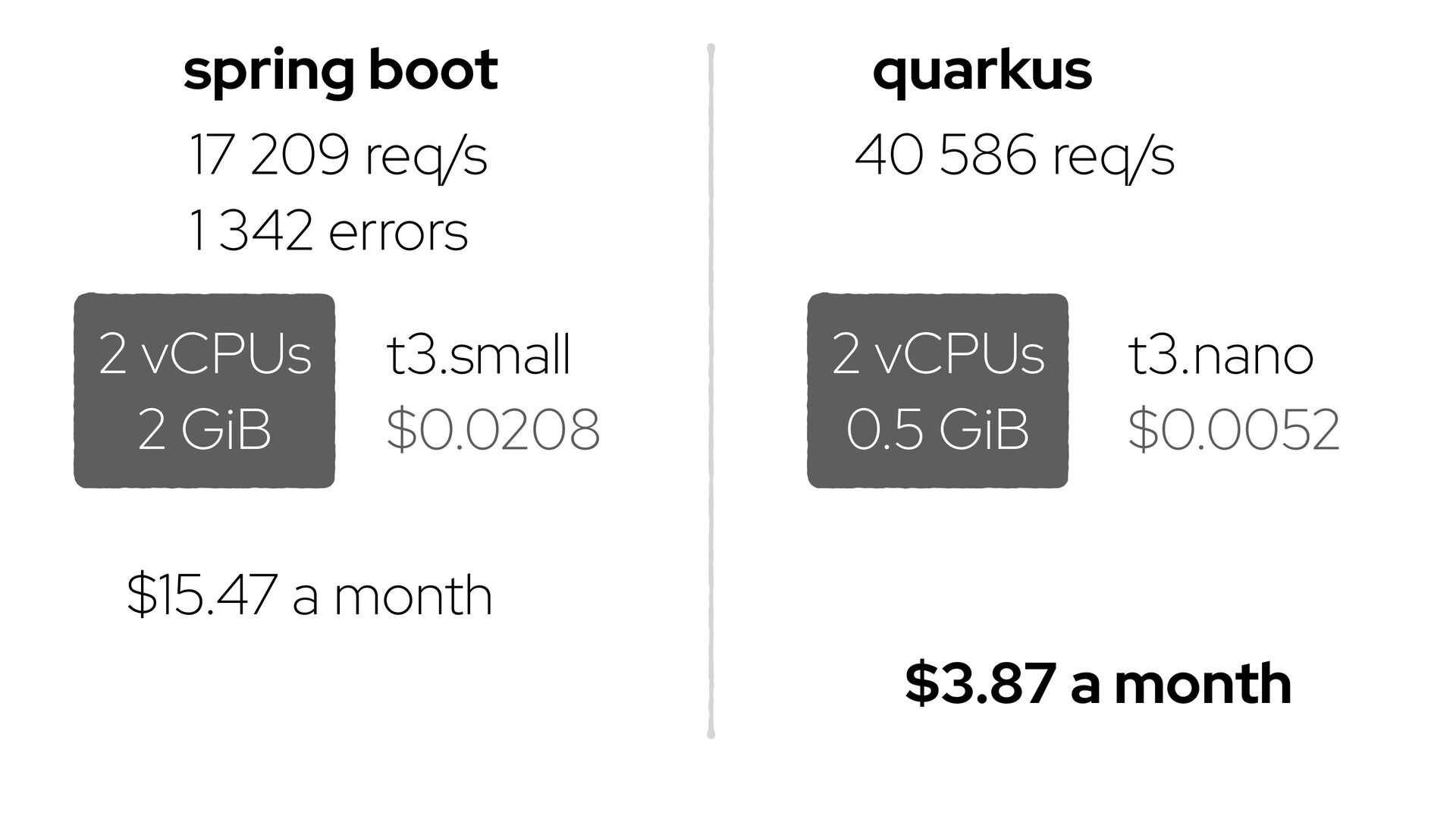 spring boot

17 209 req/s

1 342 errors

2 vCPUs
2 GiB

t3.small
$0.0208

$15.47 a month

quarkus

40 586 req/s

2 vCPUs
0.5 GiB

t3.nano
$0.0052

$3.87 a month