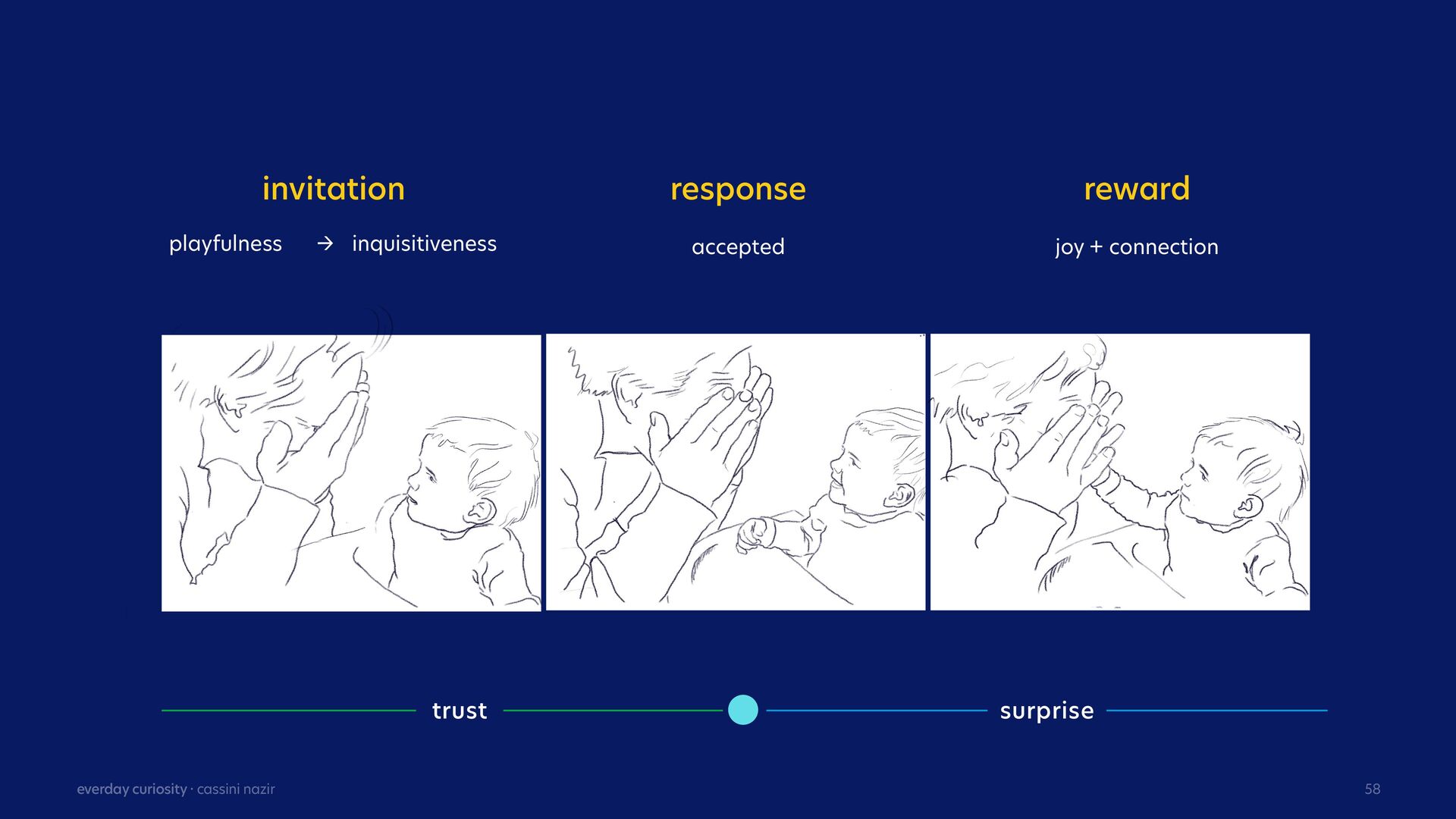 invitation

playfulness → inquisitiveness

response

accepted

reward

joy + connection

trust

surprise

everday curiosity · cassini nazir

58